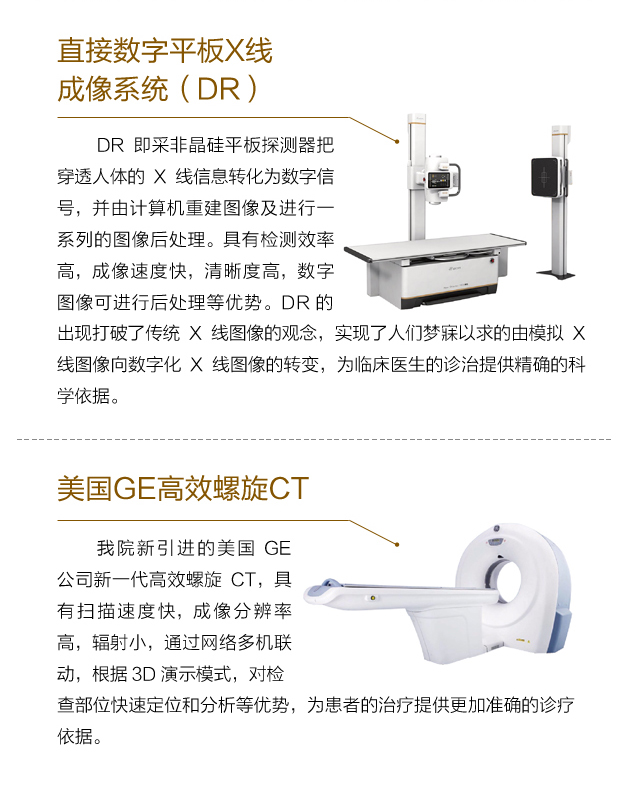 直接数字平板X线成像系统（DR）

DR 即采非晶硅平板探测器把穿透人体的 X 线信息转化为数字信号，并由计算机重建图像及进行一系列的图像后处理。具有检测效率高，成像速度快，清晰度高，数字图像可进行后处理等优势。DR 的出现打破了传统 X 线图像的观念，实现了人们梦寐以求的由模拟 X 线图像向数字化 X 线图像的转变，为临床医生的诊治提供精确的科学依据。

美国GE高效螺旋CT

我院新引进的美国 GE 公司新一代高效螺旋 CT，具有扫描速度快，成像分辨率高，辐射小，通过网络多机联动，根据 3D 演示模式，对检查部位快速定位和分析等优势，为患者的治疗提供更加准确的诊疗依据。