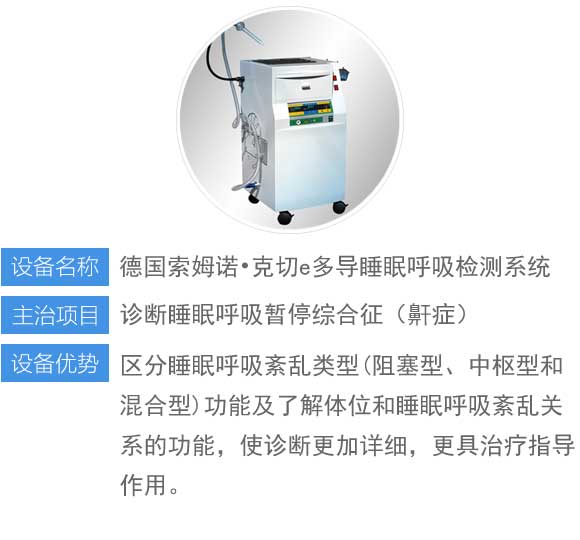 设备名称 德国索姆诺•克切e多导睡眠呼吸检测系统

主治项目 诊断睡眠呼吸暂停综合征（鼾症）

设备优势 区分睡眠呼吸紊乱类型(阻塞型、中枢型和混合型)功能及了解体位和睡眠呼吸紊乱关系的功能，使诊断更加详细，更具治疗指导作用。